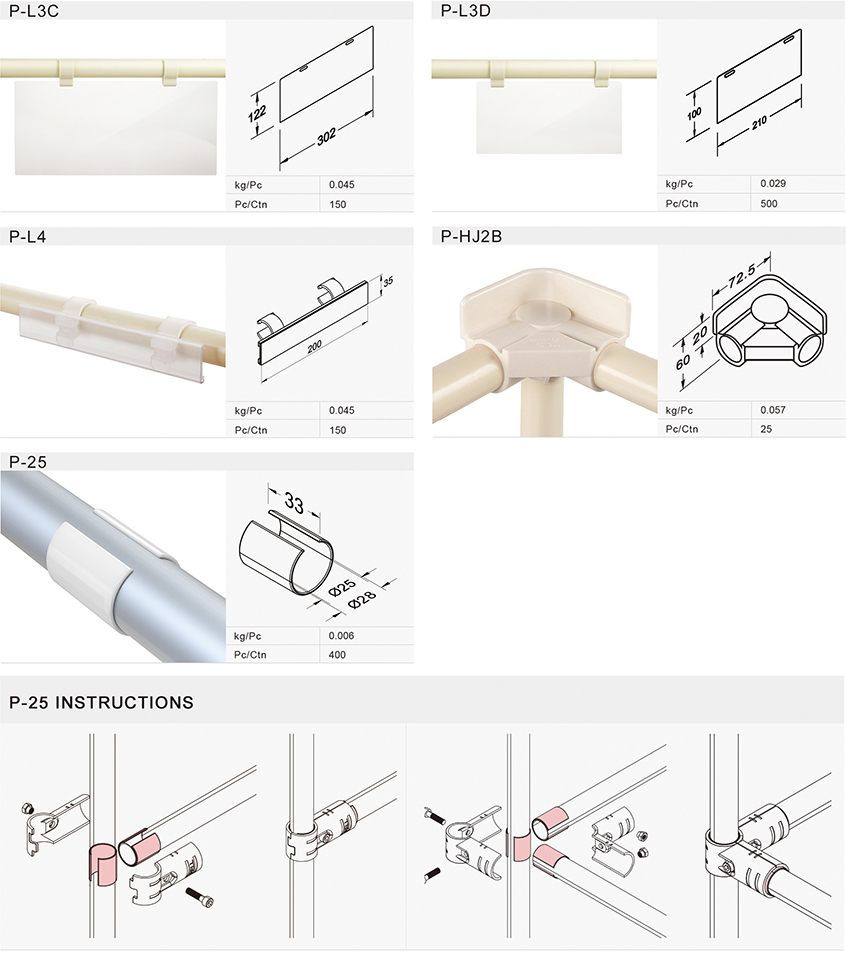 P-L3C

122

302

| kg/Pc | 0.045 |
|---|---|
| Pc/Ctn | 150 |

P-L3D

100

210

| kg/Pc | 0.029 |
|---|---|
| Pc/Ctn | 500 |

P-L4

35

200

| kg/Pc | 0.045 |
|---|---|
| Pc/Ctn | 150 |

P-HJ2B

72.5

20

60

| kg/Pc | 0.057 |
|---|---|
| Pc/Ctn | 25 |

P-25

33

Ø25

Ø28

| kg/Pc | 0.006 |
|---|---|
| Pc/Ctn | 400 |

P-25 INSTRUCTIONS